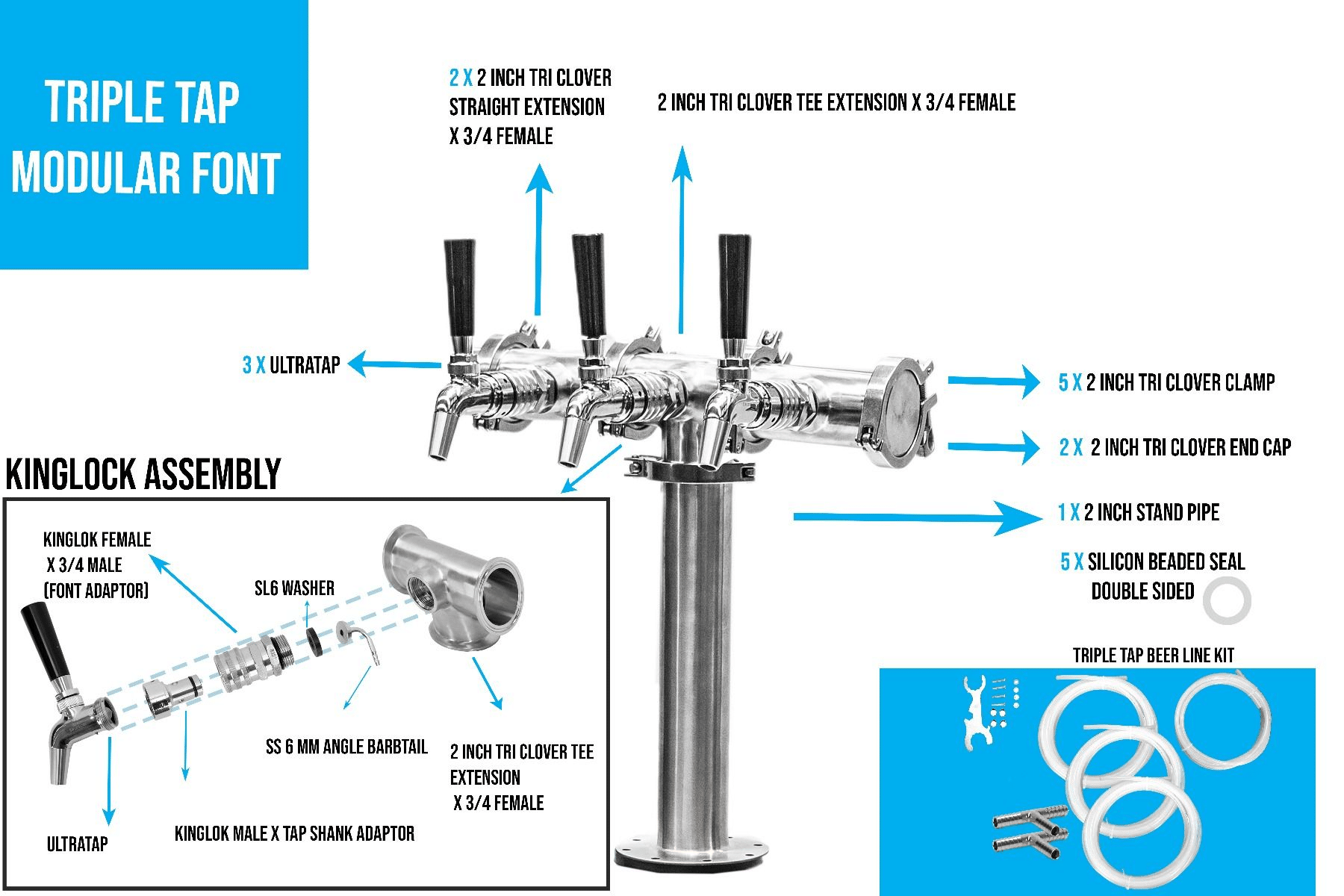 TRIPLE TAP MODULAR FONT

2 X 2 INCH TRI CLOVER STRAIGHT EXTENSION X 3/4 FEMALE

2 INCH TRI CLOVER TEE EXTENSION X 3/4 FEMALE

3 X ULTRATAP

5 X 2 INCH TRI CLOVER CLAMP

2 X 2 INCH TRI CLOVER END CAP

1 X 2 INCH STAND PIPE

5 X SILICON BEADED SEAL DOUBLE SIDED

KINGLOCK ASSEMBLY

KINGLOK FEMALE X 3/4 MALE (FONT ADAPTOR)

SL6 WASHER

SS 6 MM ANGLE BARBTAIL

2 INCH TRI CLOVER TEE EXTENSION X 3/4 FEMALE

ULTRATAP

KINGLOK MALE X TAP SHANK ADAPTOR

TRIPLE TAP BEER LINE KIT